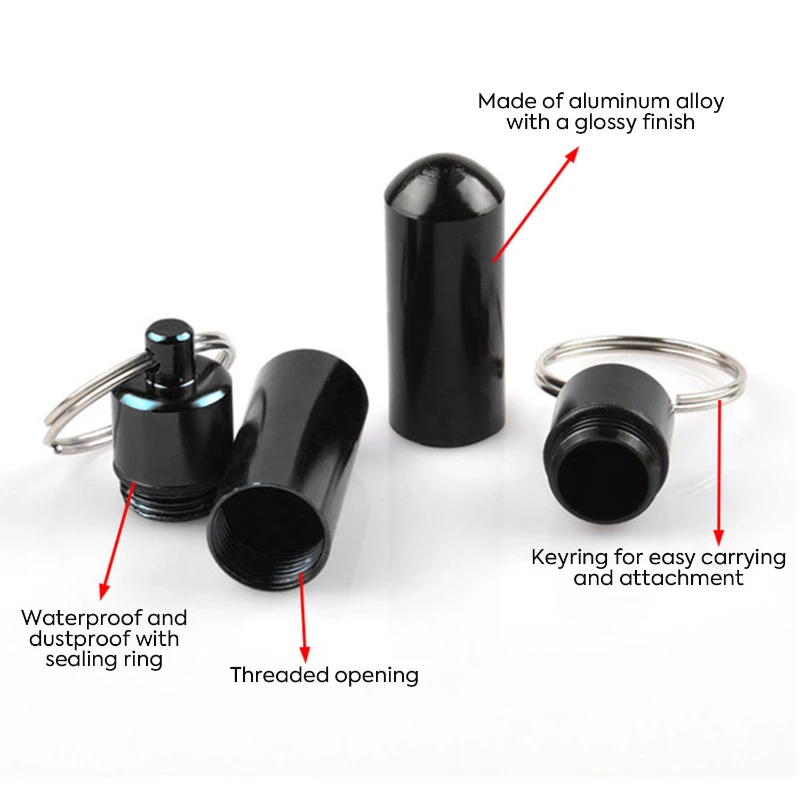 Made of aluminum alloy with a glossy finish

Keyring for easy carrying and attachment

Waterproof and dustproof with sealing ring

Threaded opening