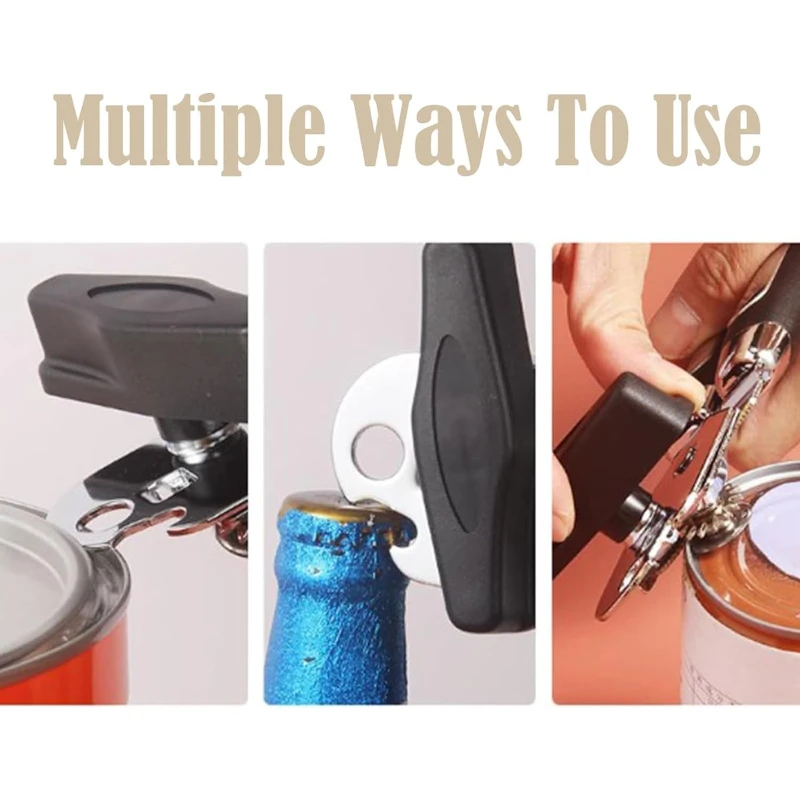 Multiple Ways To Use