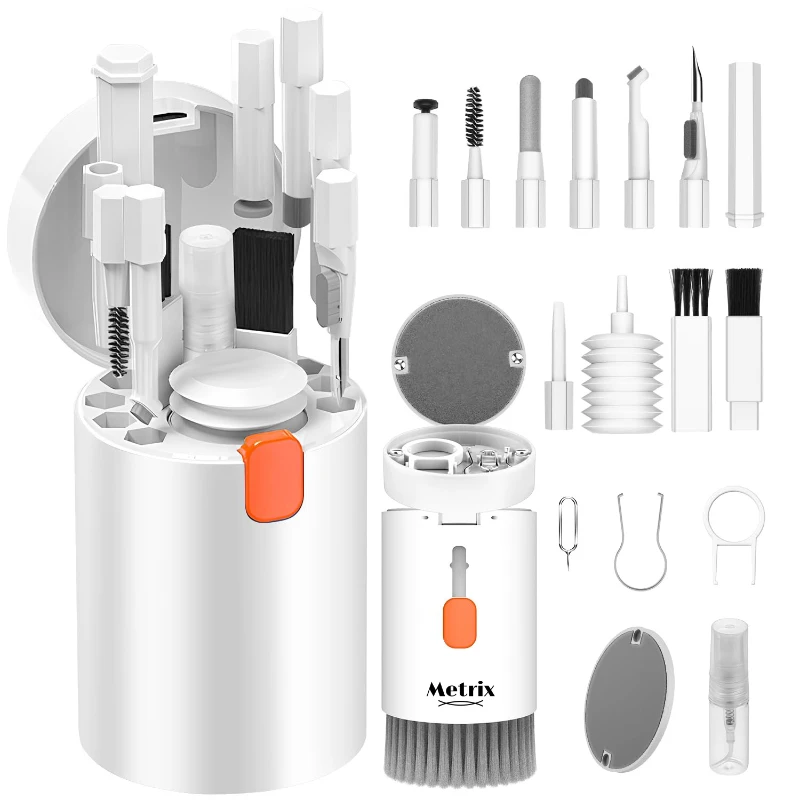 Metrix