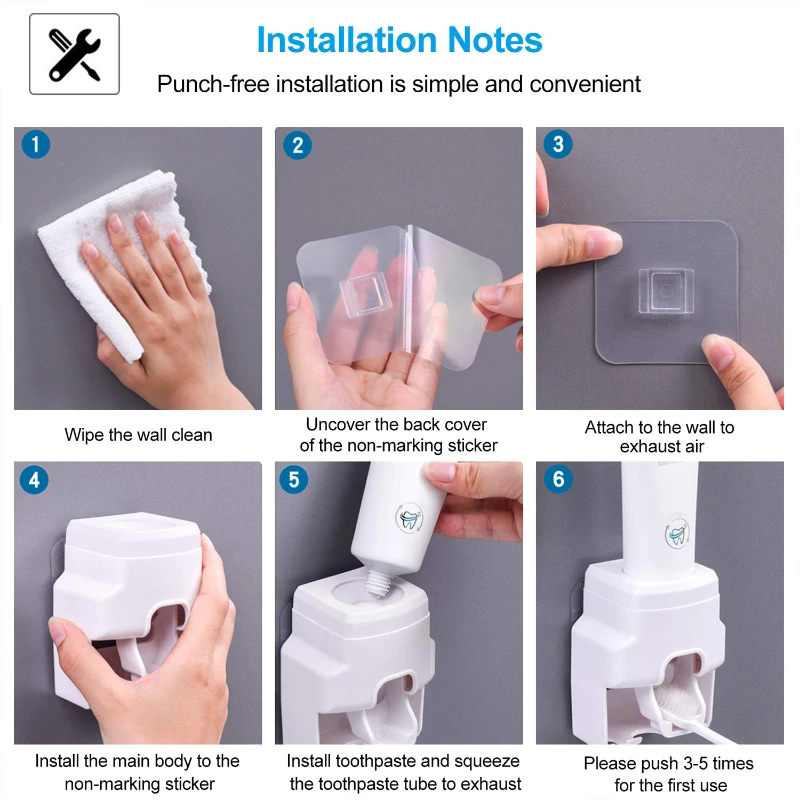 Installation Notes

Punch-free installation is simple and convenient

1

Wipe the wall clean

2

Uncover the back cover of the non-marking sticker

3

Attach to the wall to exhaust air

4

Install the main body to the non-marking sticker

5

Install toothpaste and squeeze the toothpaste tube to exhaust

6

Please push 3-5 times for the first use