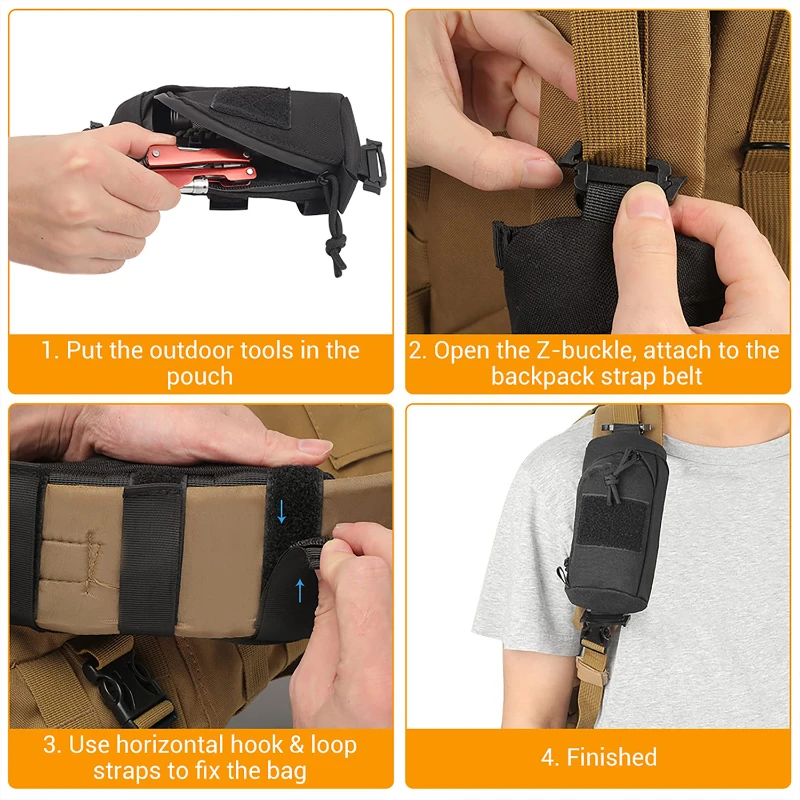 1. Put the outdoor tools in the pouch

2. Open the Z-buckle, attach to the backpack strap belt

3. Use horizontal hook & loop straps to fix the bag

4. Finished