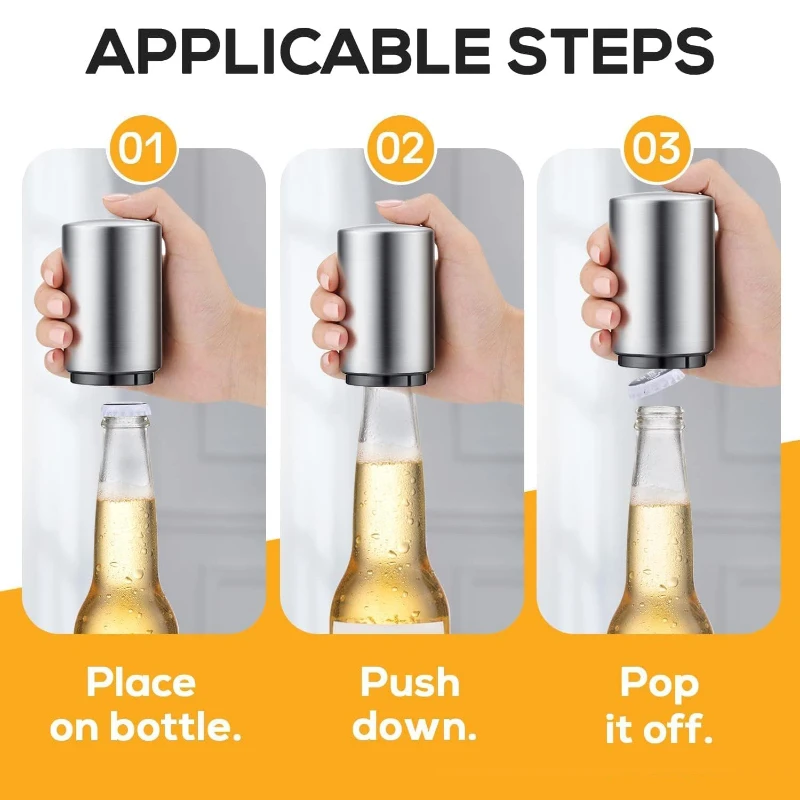 APPLICABLE STEPS

01

Place on bottle.

02

Push down.

03

Pop it off.