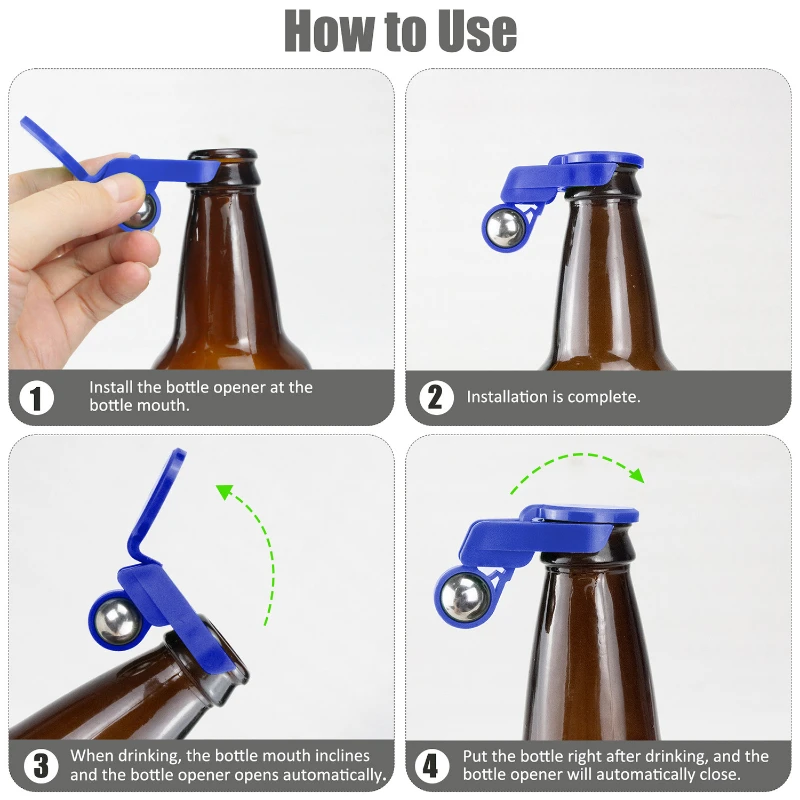 How to Use

1 Install the bottle opener at the bottle mouth.

2 Installation is complete.

3 When drinking, the bottle mouth inclines and the bottle opener opens automatically.

4 Put the bottle right after drinking, and the bottle opener will automatically close.