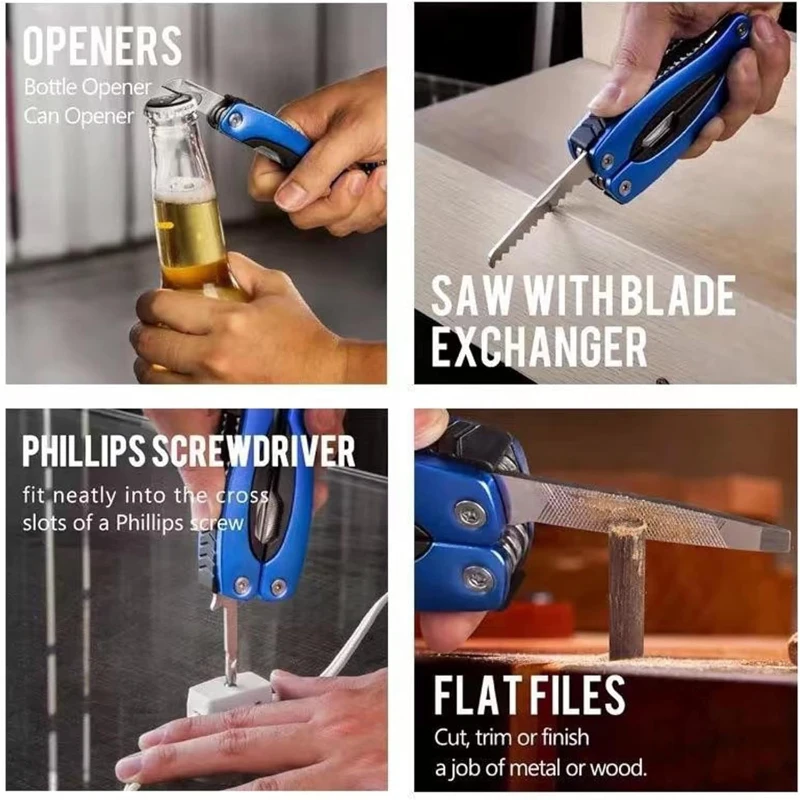 OPENERS
Bottle Opener
Can Opener

SAW WITH BLADE EXCHANGER

PHILLIPS SCREWDRIVER
fit neatly into the cross slots of a Phillips screw

FLAT FILES
Cut, trim or finish a job of metal or wood.