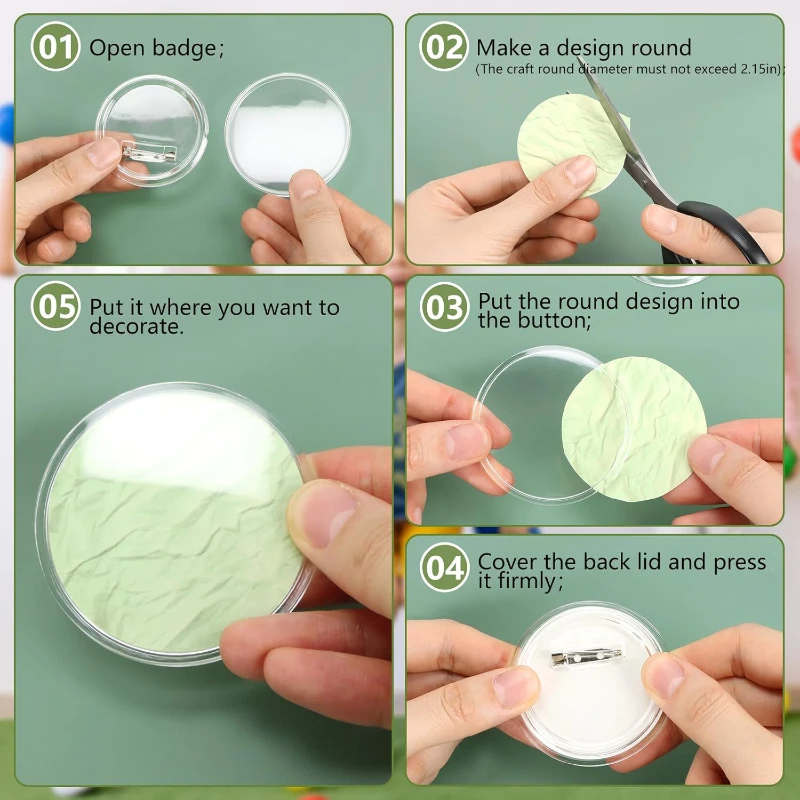 01 Open badge;

02 Make a design round
(The craft round diameter must not exceed 2.15in);

05 Put it where you want to decorate.

03 Put the round design into the button;

04 Cover the back lid and press it firmly;