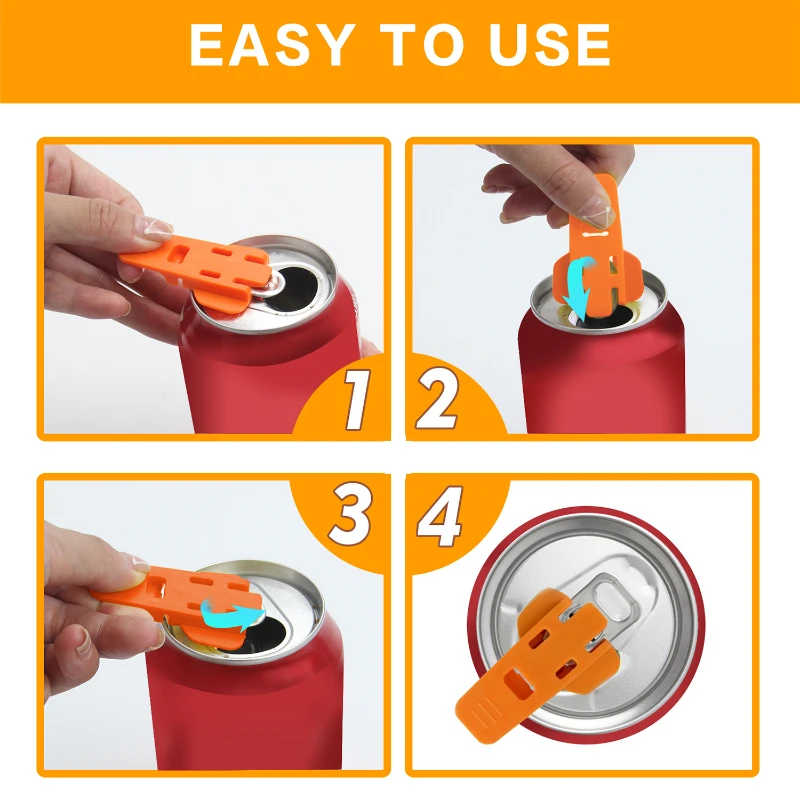 EASY TO USE

1

2

3

4