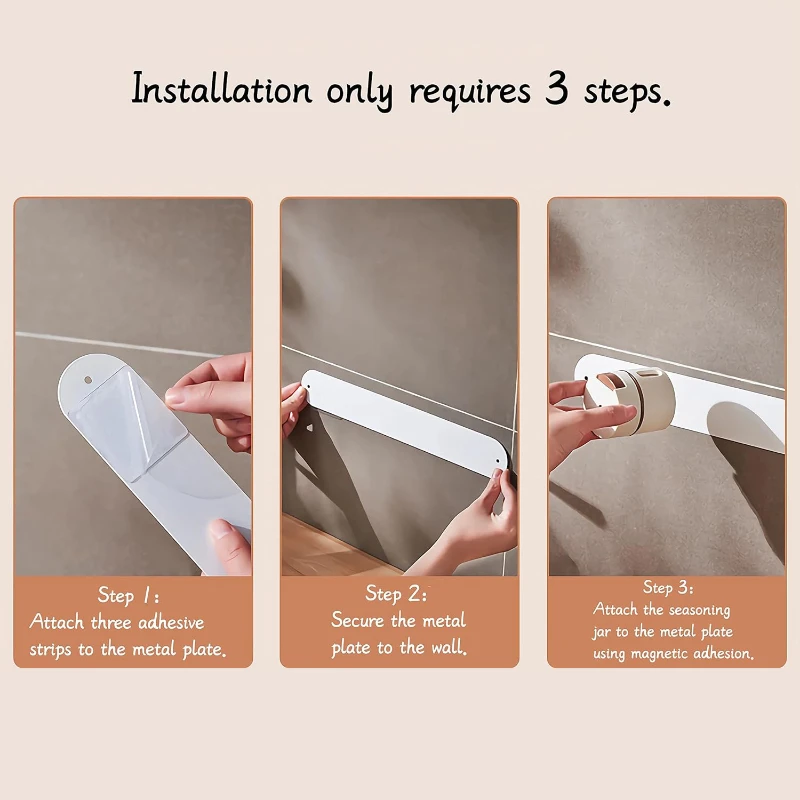 Installation only requires 3 steps.

Step 1:
Attach three adhesive strips to the metal plate.

Step 2:
Secure the metal plate to the wall.

Step 3:
Attach the seasoning jar to the metal plate using magnetic adhesion.