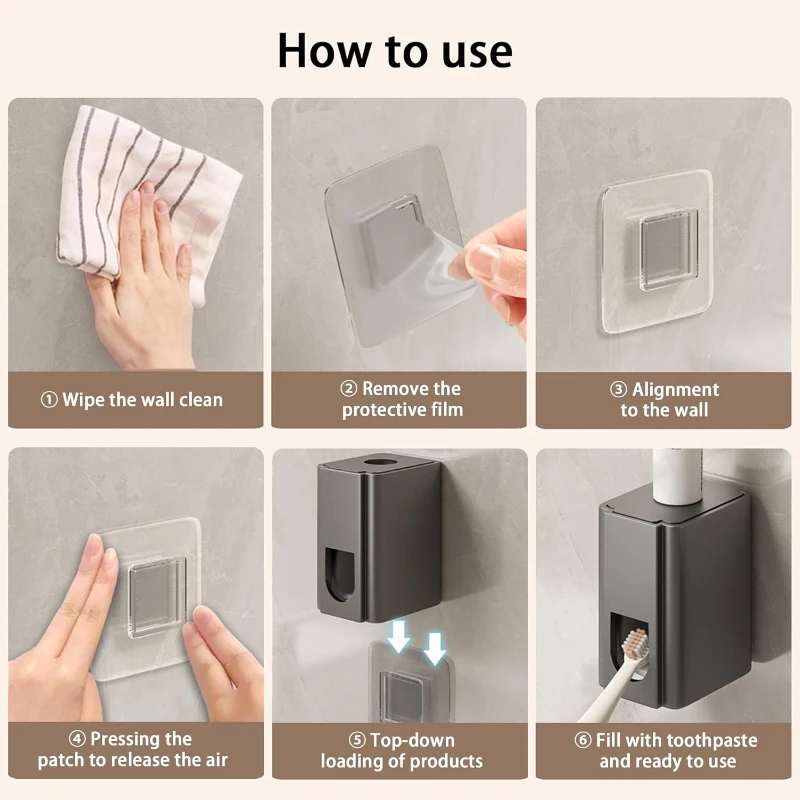 How to use

① Wipe the wall clean

② Remove the protective film

③ Alignment to the wall

④ Pressing the patch to release the air

⑤ Top-down loading of products

⑥ Fill with toothpaste and ready to use