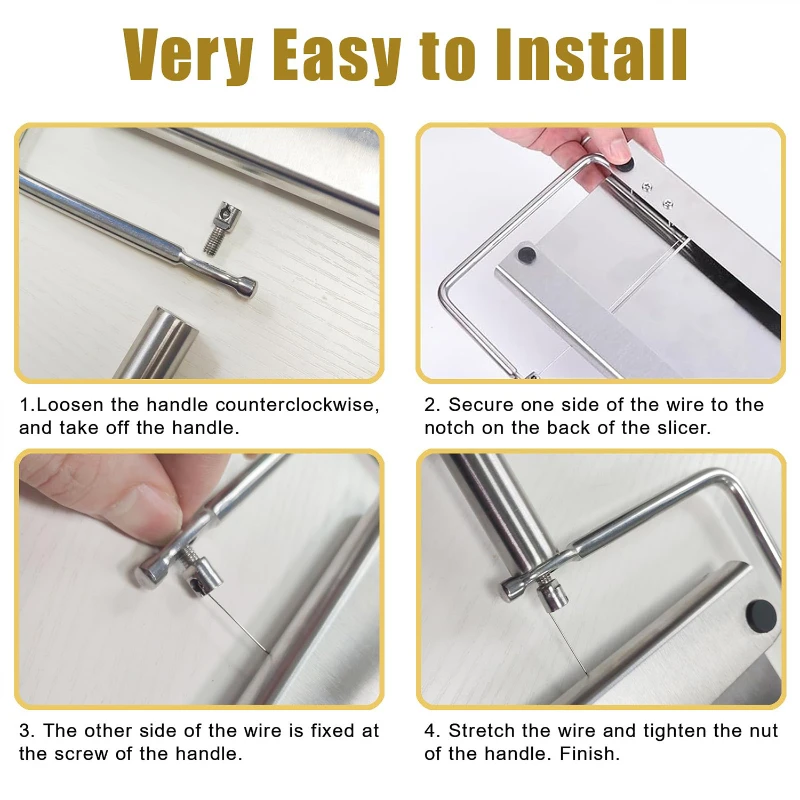 Very Easy to Install

1.Loosen the handle counterclockwise, and take off the handle.

2. Secure one side of the wire to the notch on the back of the slicer.

3. The other side of the wire is fixed at the screw of the handle.

4. Stretch the wire and tighten the nut of the handle. Finish.