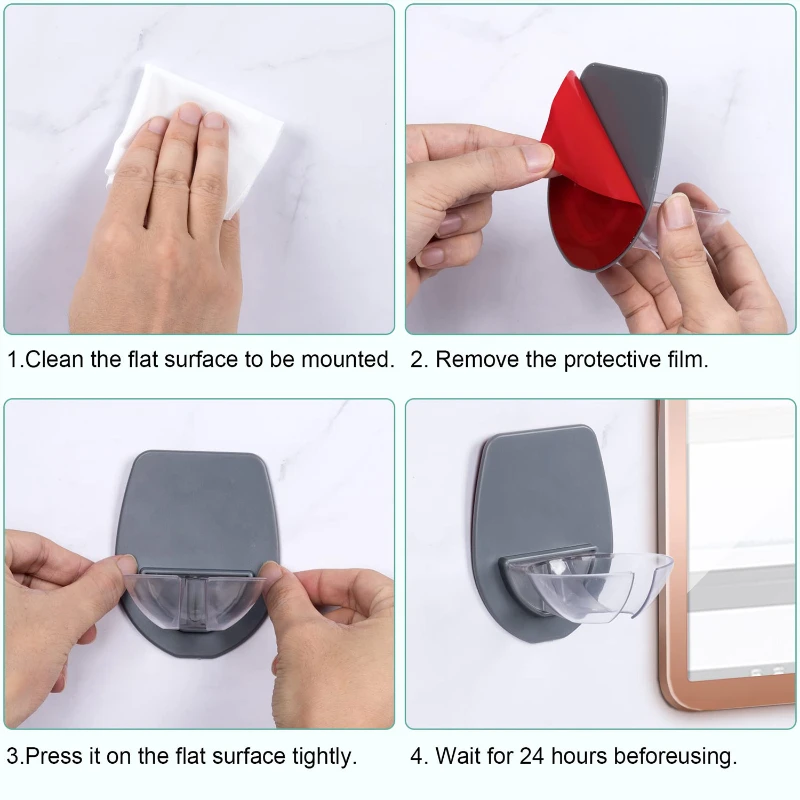 1.Clean the flat surface to be mounted.

2. Remove the protective film.

3.Press it on the flat surface tightly.

4. Wait for 24 hours beforeusing.