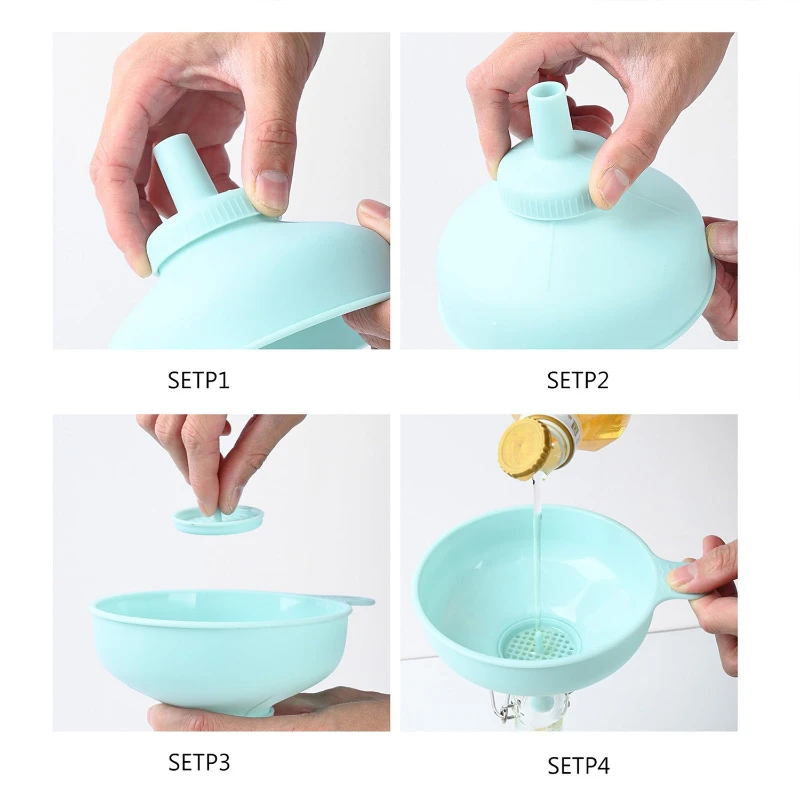 SETP1

SETP2

SETP3

SETP4