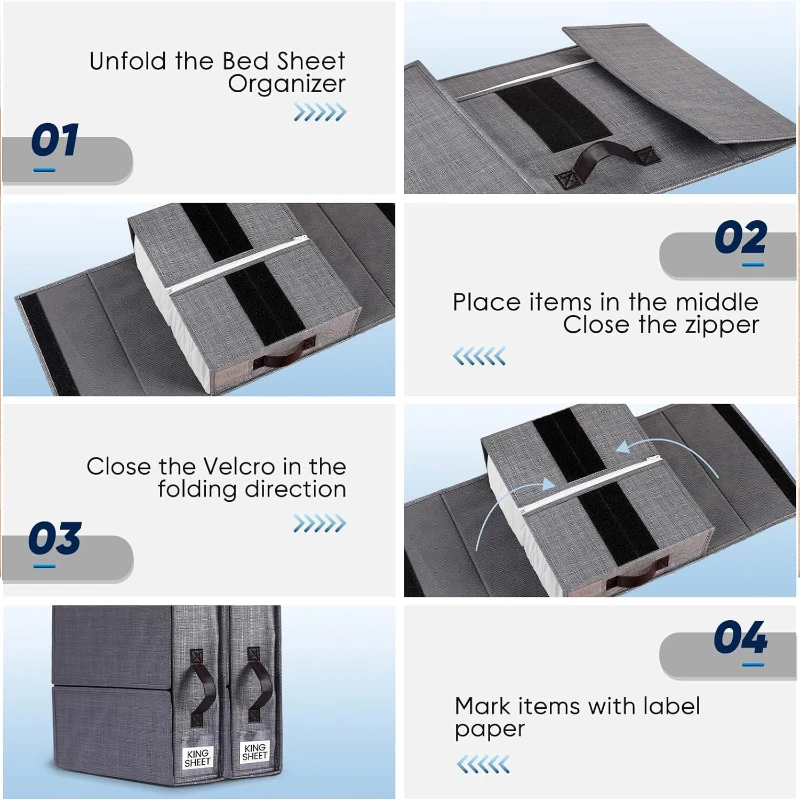 Unfold the Bed Sheet Organizer

01

02

Place items in the middle
Close the zipper

Close the Velcro in the folding direction

03

KING SHEET

KING SHEET

04

Mark items with label paper