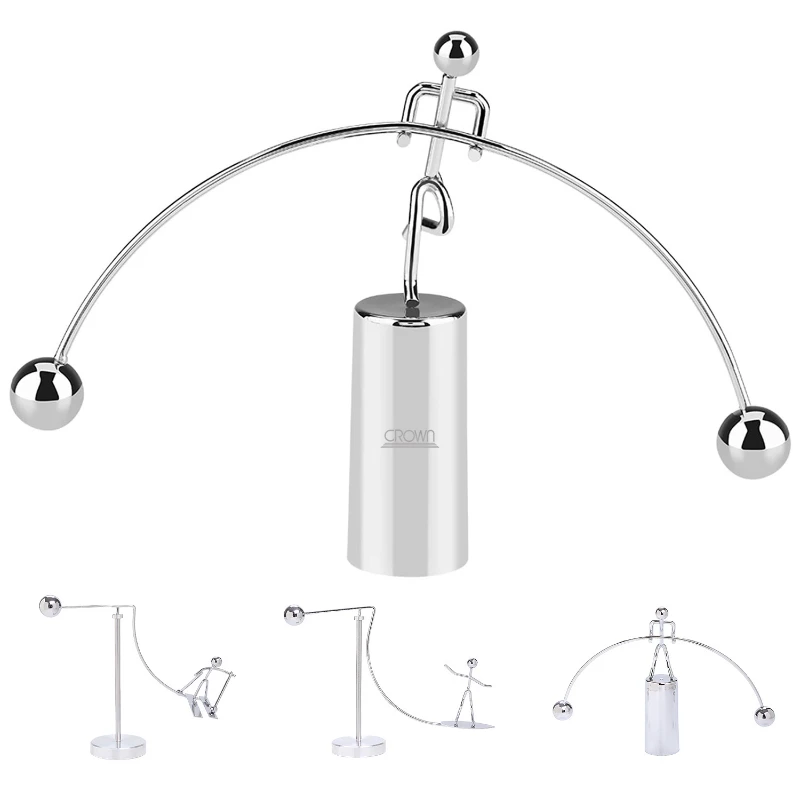 CROWN