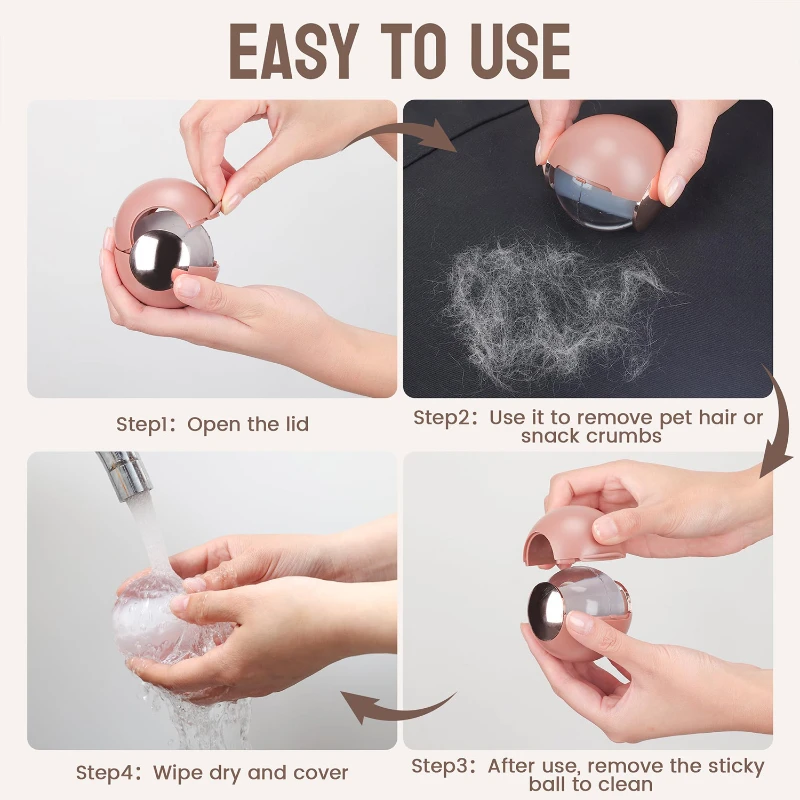 EASY TO USE

Step1: Open the lid

Step2: Use it to remove pet hair or snack crumbs

Step4: Wipe dry and cover

Step3: After use, remove the sticky ball to clean