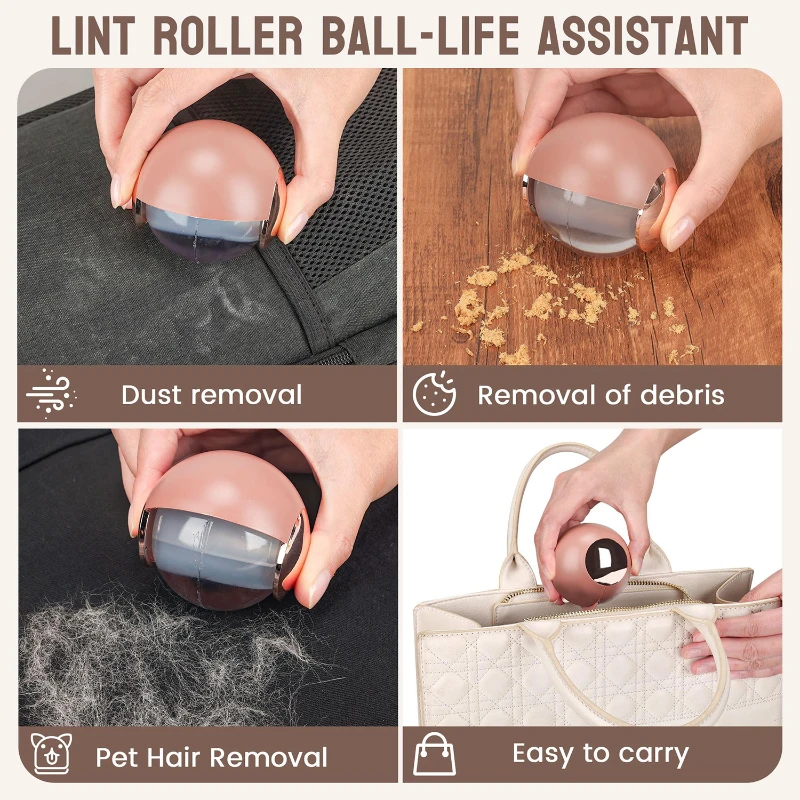 LINT ROLLER BALL-LIFE ASSISTANT

Dust removal

Removal of debris

Pet Hair Removal

Easy to carry